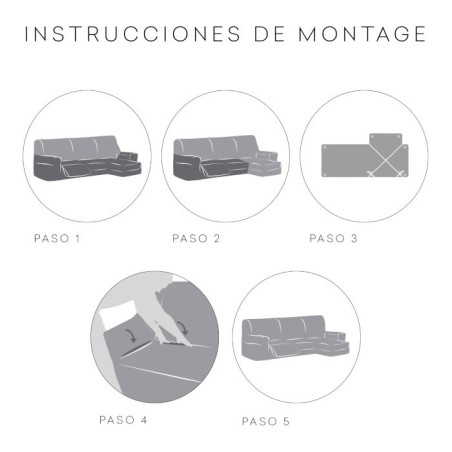 INSTRUCCIONES DE MONTAGE

PASO 1

PASO 2

PASO 3

PASO 4

PASO 5