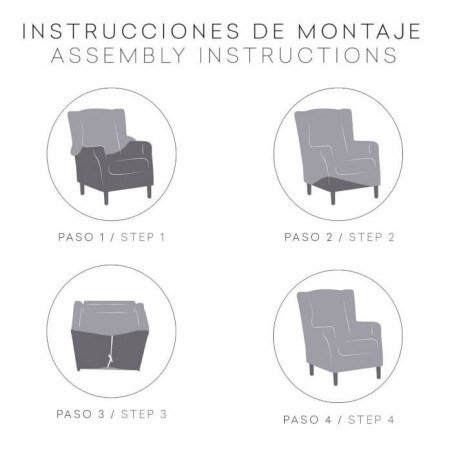 INSTRUCCIONES DE MONTAJE
ASSEMBLY INSTRUCTIONS

PASO 1 / STEP 1

PASO 2 / STEP 2

PASO 3 / STEP 3

PASO 4 / STEP 4